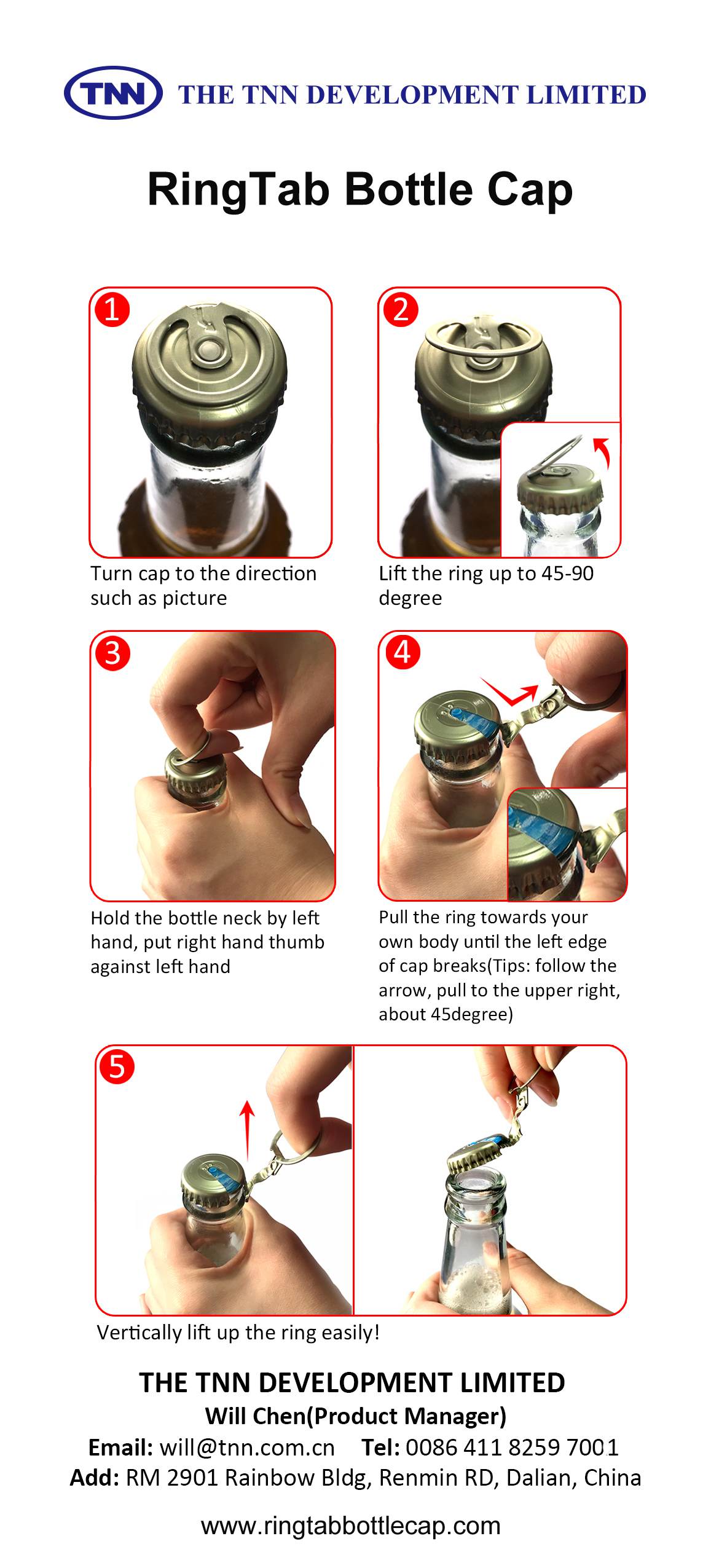 TNN THE TNN DEVELOPMENT LIMITED

RingTab Bottle Cap

1

Turn cap to the direction such as picture

2

Lift the ring up to 45-90 degree

3

Hold the bottle neck by left hand, put right hand thumb against left hand

4

Pull the ring towards your own body until the left edge of cap breaks(Tips: follow the arrow, pull to the upper right, about 45degree)

5

Vertically lift up the ring easily!

THE TNN DEVELOPMENT LIMITED
Will Chen(Product Manager)
Email: will@tnn.com.cn Tel: 0086 411 8259 7001
Add: RM 2901 Rainbow Bldg, Renmin RD, Dalian, China

www.ringtabbottlecap.com